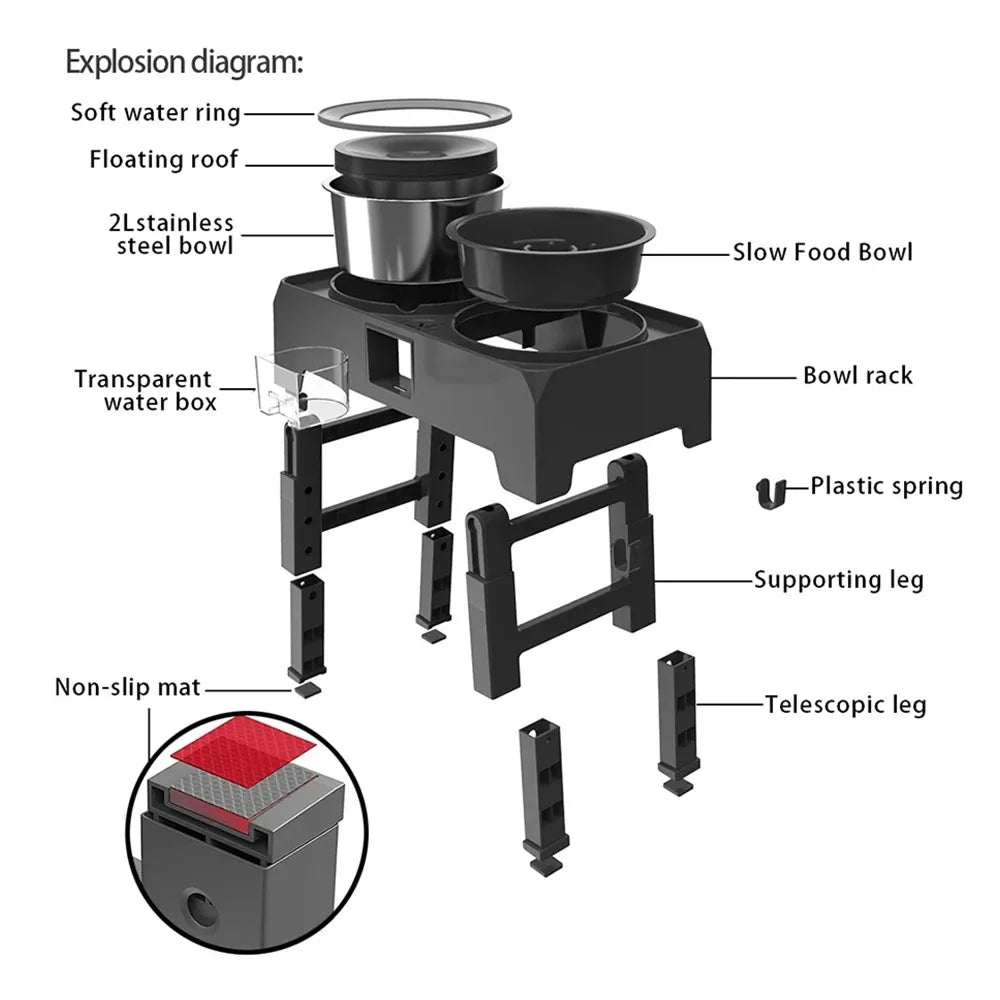 Explosion diagram:

Soft water ring

Floating roof

2Lstainless steel bowl

Slow Food Bowl

Transparent water box

Bowl rack

Plastic spring

Supporting leg

Non-slip mat

Telescopic leg